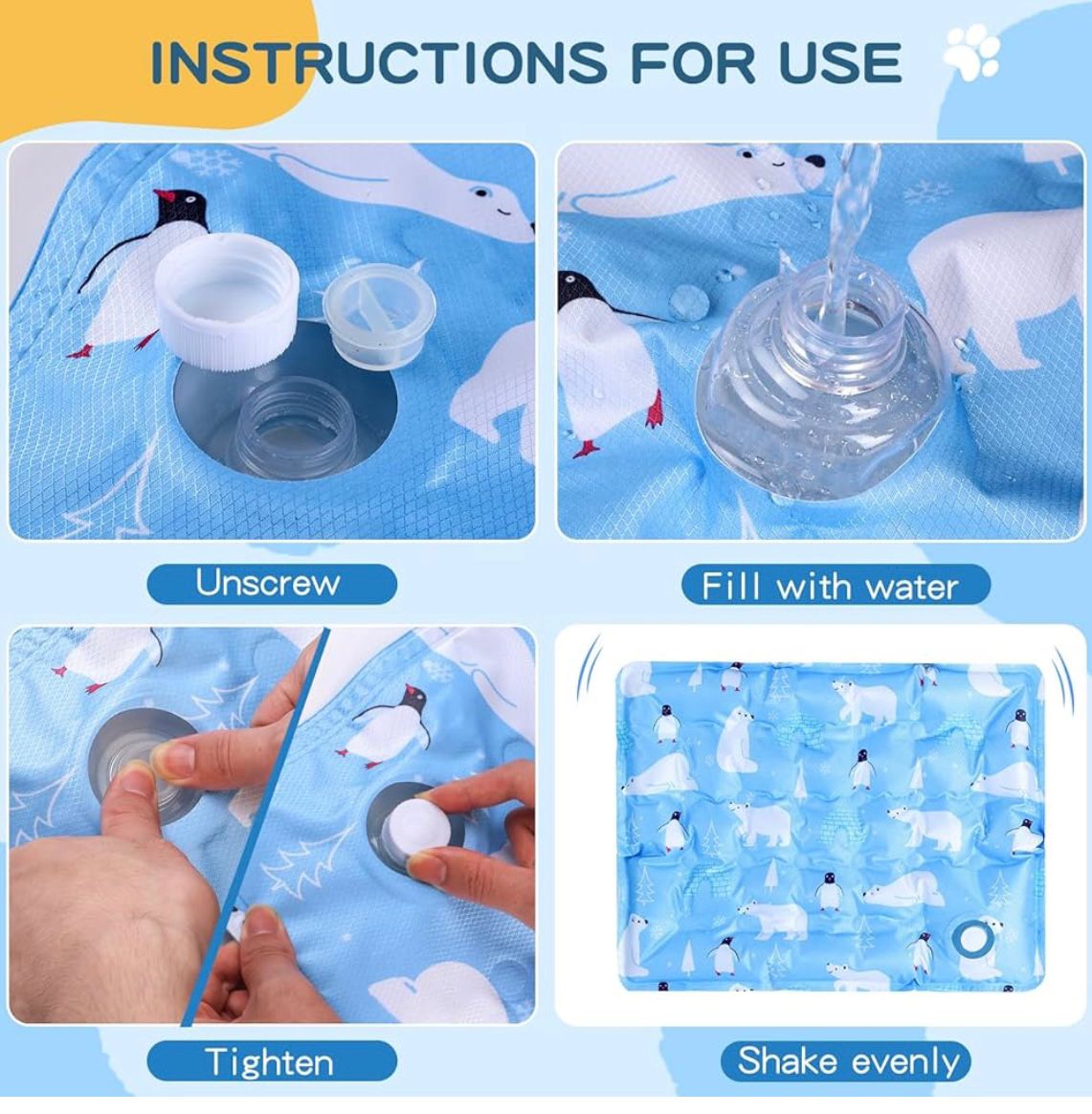 INSTRUCTIONS FOR USE

Unscrew

Fill with water

Tighten

Shake evenly